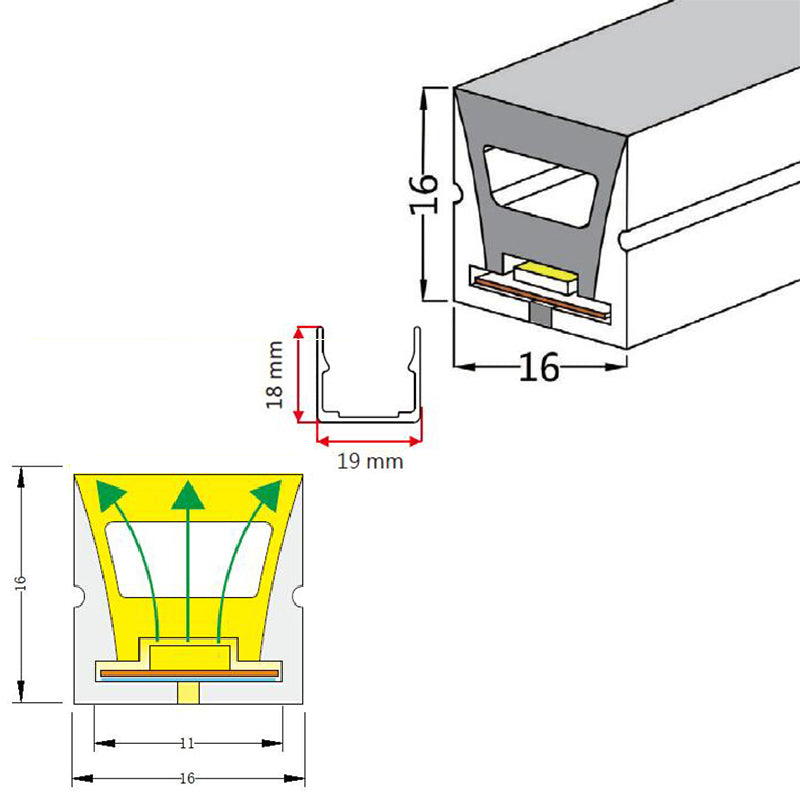 16

16

18 mm

19 mm

16

11

16