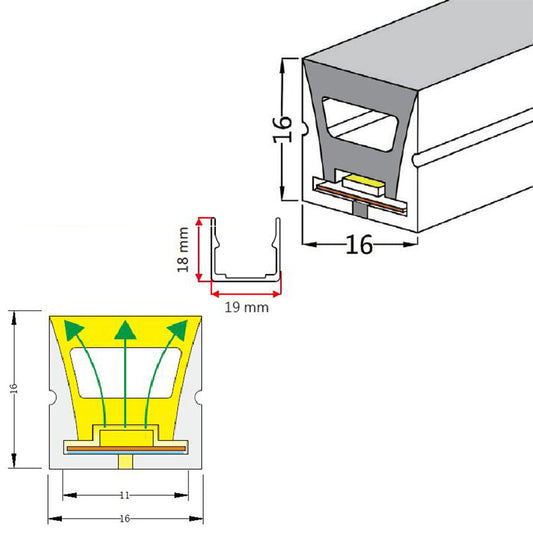 16

16

18 mm

19 mm

16

11

16